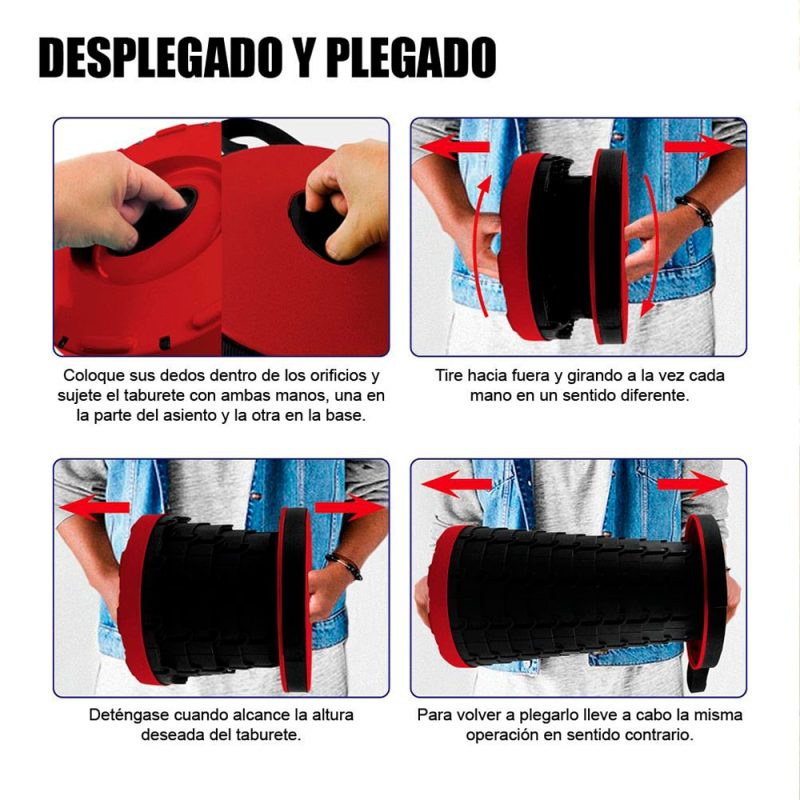 DESPLEGADO Y PLEGADO

Coloque sus dedos dentro de los orificios y sujete el taburete con ambas manos, una en la parte del asiento y la otra en la base.

Tire hacia fuera y girando a la vez cada mano en un sentido diferente.

Deténgase cuando alcance la altura deseada del taburete.

Para volver a plegarlo lleve a cabo la misma operación en sentido contrario.